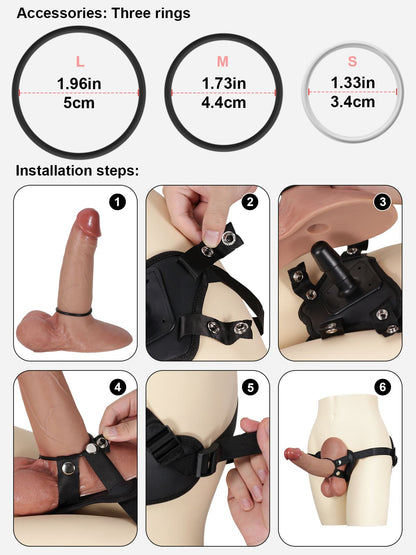 Accessories: Three rings

L
1.96in
5cm

M
1.73in
4.4cm

S
1.33in
3.4cm

Installation steps:

1

2

3

4

5

6